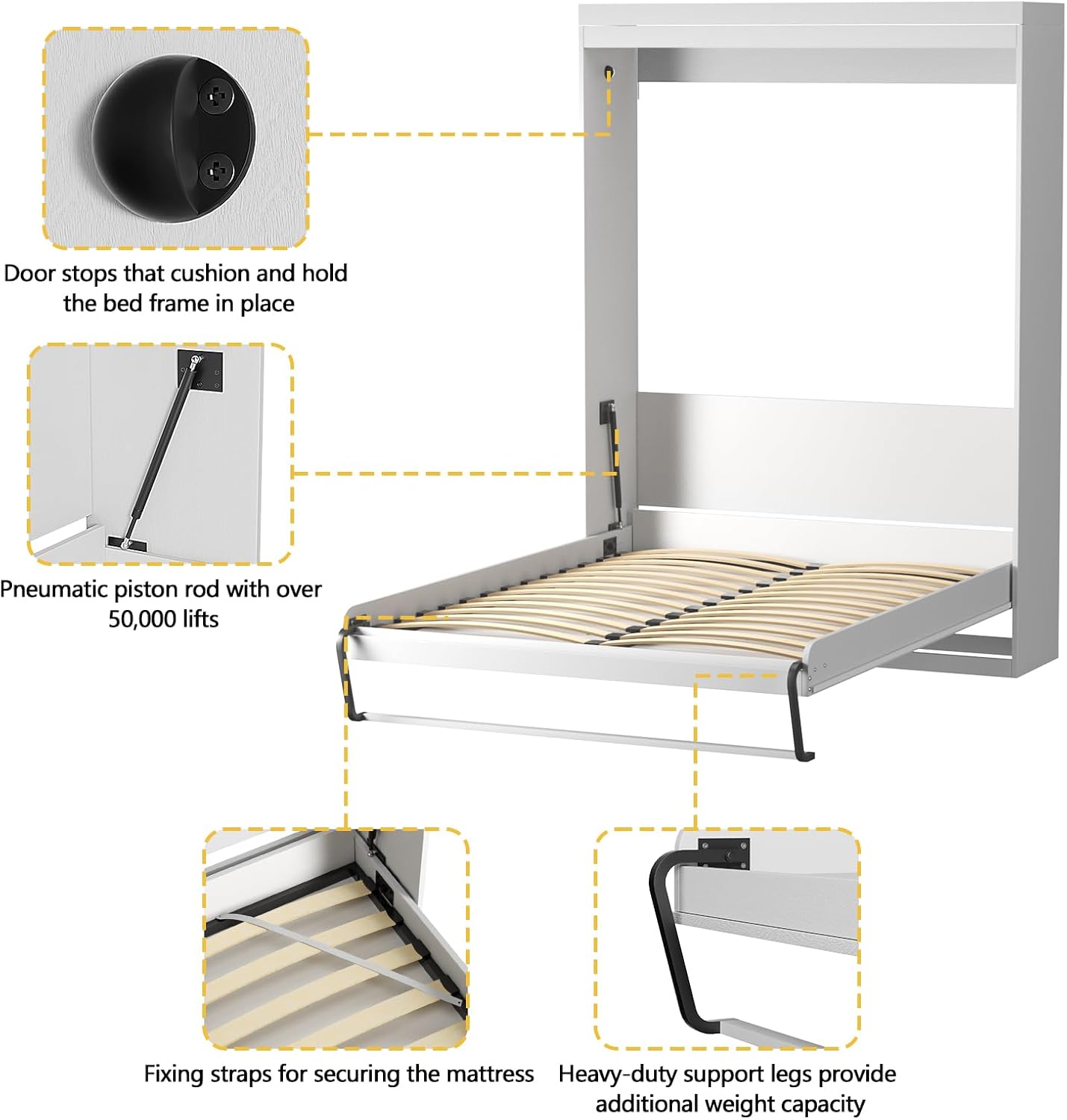 Door stops that cushion and hold the bed frame in place

Pneumatic piston rod with over 50,000 lifts

Fixing straps for securing the mattress

Heavy-duty support legs provide additional weight capacity